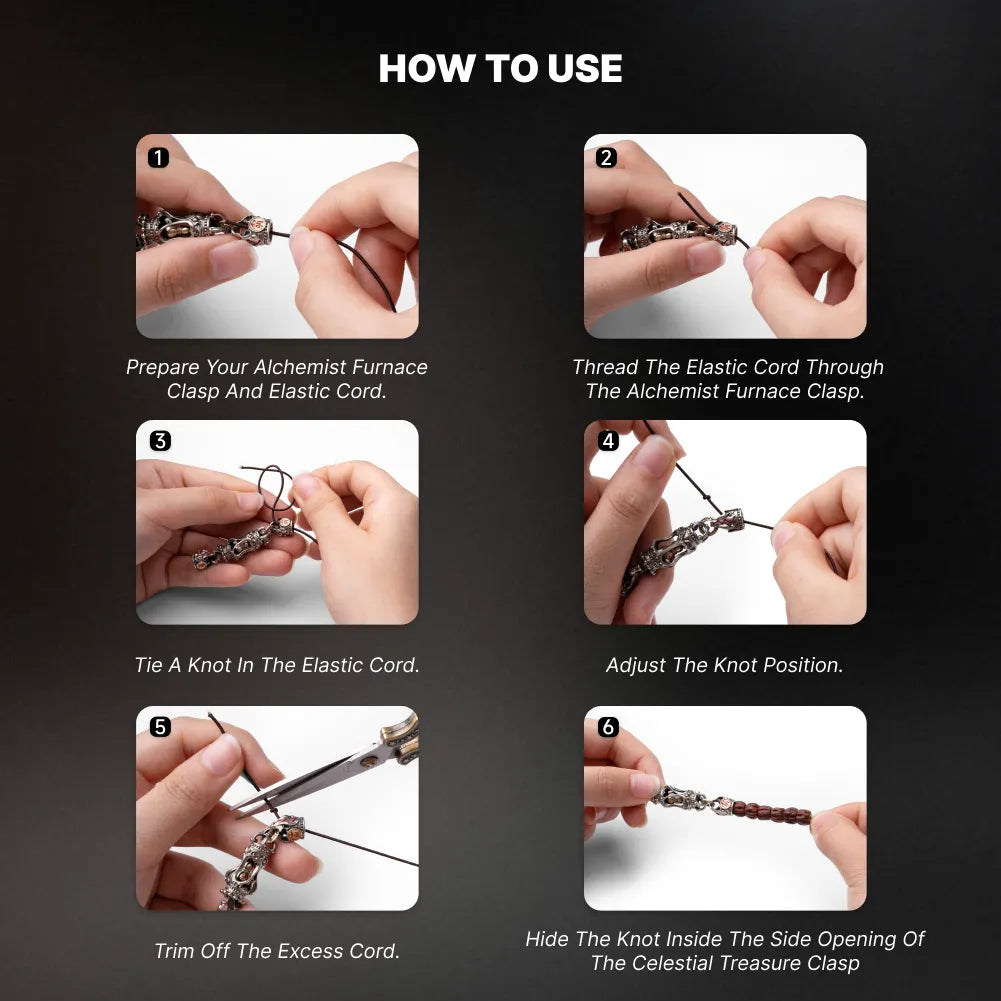 HOW TO USE

1

Prepare Your Alchemist Furnace Clasp And Elastic Cord.

2

Thread The Elastic Cord Through The Alchemist Furnace Clasp.

3

Tie A Knot In The Elastic Cord.

4

Adjust The Knot Position.

5

Trim Off The Excess Cord.

6

Hide The Knot Inside The Side Opening Of The Celestial Treasure Clasp