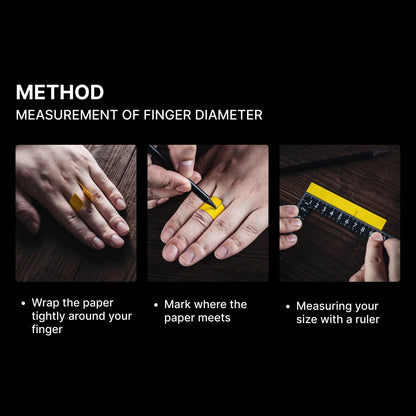 METHOD

MEASUREMENT OF FINGER DIAMETER

1 2 3 4 5 6 7 8

• Wrap the paper tightly around your finger

• Mark where the paper meets

• Measuring your size with a ruler